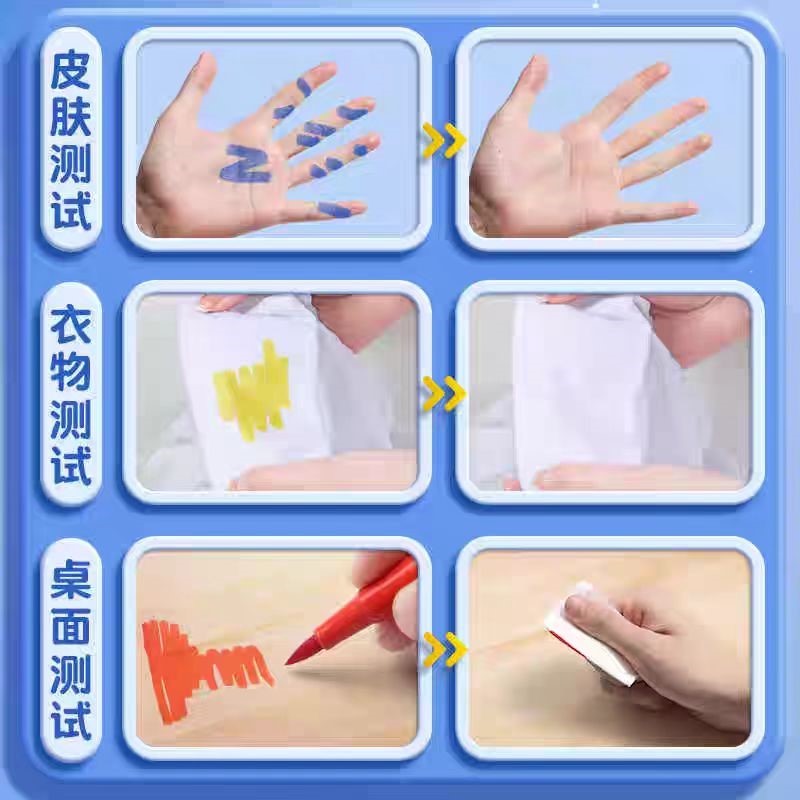 皮肤测试

衣物测试

桌面测试